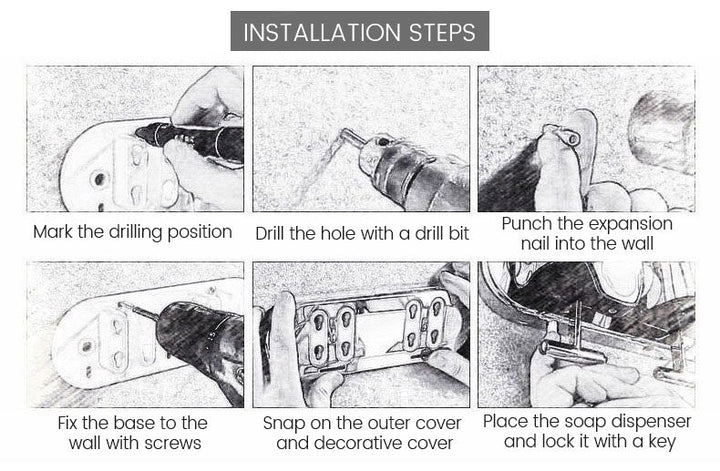 INSTALLATION STEPS

Mark the drilling position

Drill the hole with a drill bit

Punch the expansion nail into the wall

Fix the base to the wall with screws

Snap on the outer cover and decorative cover

Place the soap dispenser and lock it with a key