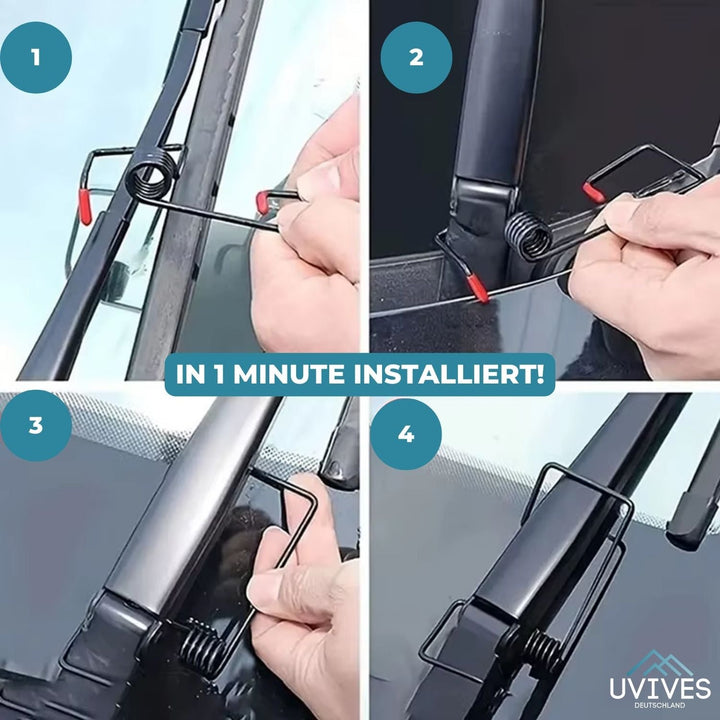 1

2

IN 1 MINUTE INSTALLIERT!

3

4

UVIVES
DEUTSCHLAND