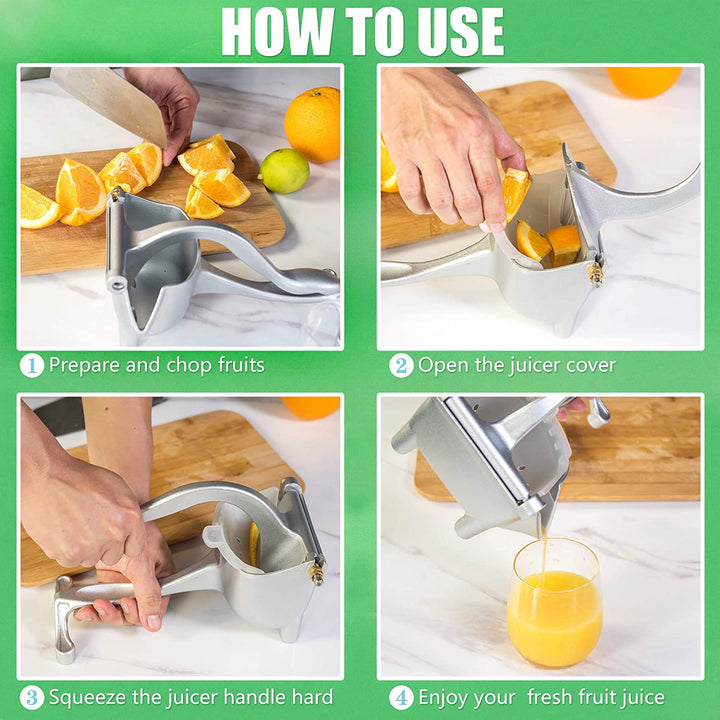 HOW TO USE

1 Prepare and chop fruits

2 Open the juicer cover

3 Squeeze the juicer handle hard

4 Enjoy your  fresh fruit juice