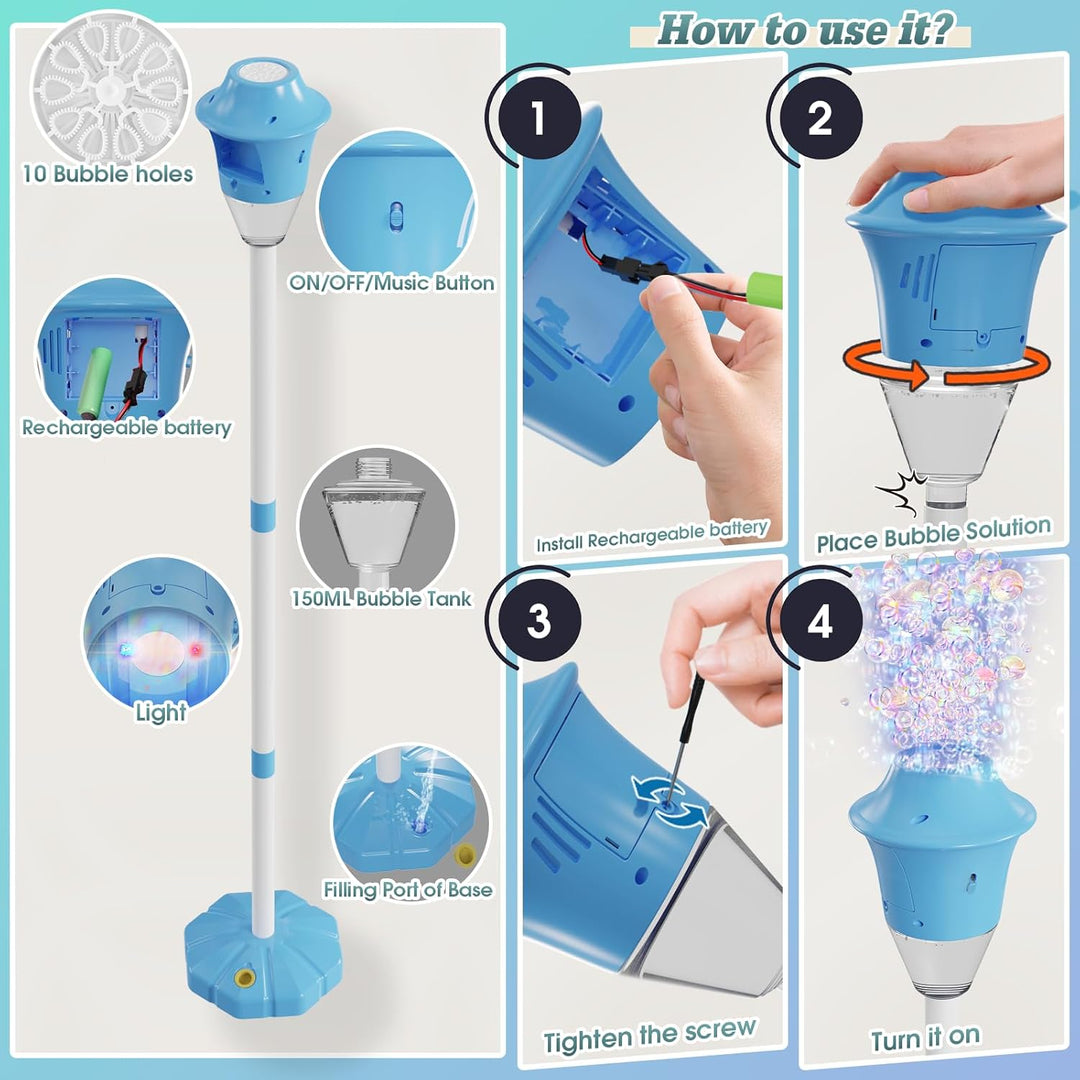 10 Bubble holes

ON/OFF/Music Button

Rechargeable battery

150ML Bubble Tank

Light

Filling Port of Base

How to use it?

1

Install Rechargeable battery

2

Place Bubble Solution

3

Tighten the screw

4

Turn it on