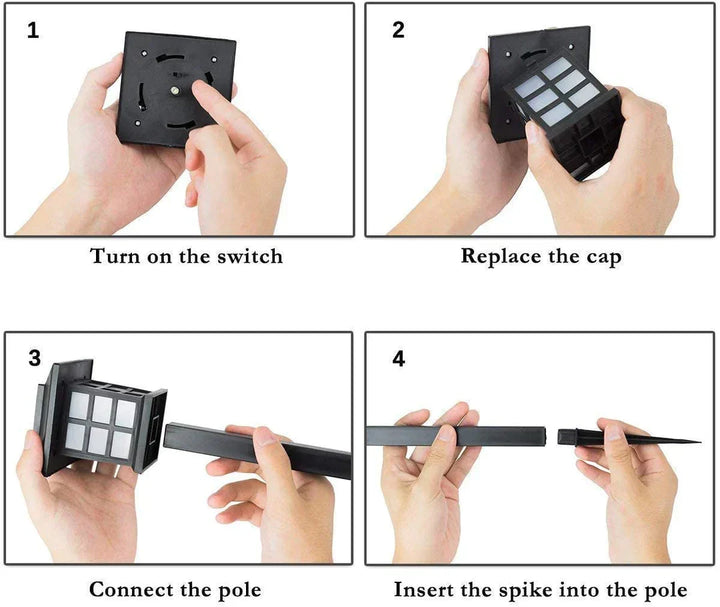 1

Turn on the switch

2

Replace the cap

3

Connect the pole

4

Insert the spike into the pole