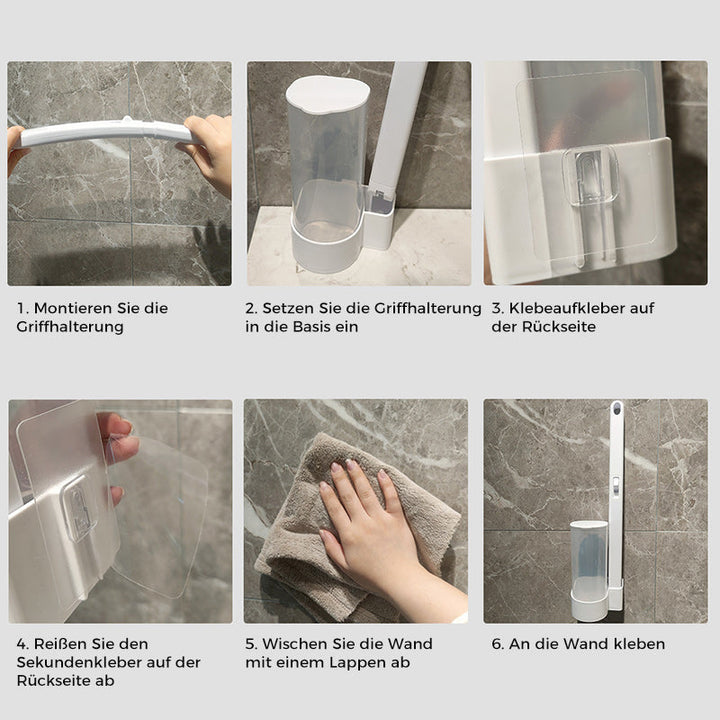 1. Montieren Sie die Griffhalterung

2. Setzen Sie die Griffhalterung in die Basis ein

3. Klebeaufkleber auf der Rückseite

4. Reißen Sie den Sekundenkleber auf der Rückseite ab

5. Wischen Sie die Wand mit einem Lappen ab

6. An die Wand kleben